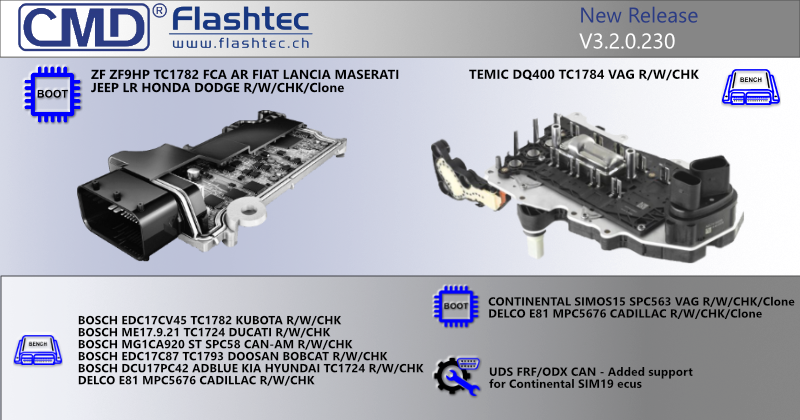 CMD® Flashtec
www.flashtec.ch

New Release
V3.2.0.230

BOOT

ZF ZF9HP TC1782 FCA AR FIAT LANCIA MASERATI JEEP LR HONDA DODGE R/W/CHK/Clone

TEMIC DQ400 TC1784 VAG R/W/CHK

BENCH

BENCH

BOSCH EDC17CV45 TC1782 KUBOTA R/W/CHK
BOSCH ME17.9.21 TC1724 DUCATI R/W/CHK
BOSCH MG1CA920 ST SPC58 CAN-AM R/W/CHK
BOSCH EDC17C87 TC1793 DOOSAN BOBCAT R/W/CHK
BOSCH DCU17PC42 ADBLUE KIA HYUNDAI TC1724 R/W/CHK
DELCO E81 MPC5676 CADILLAC R/W/CHK

BOOT

CONTINENTAL SIMOS15 SPC563 VAG R/W/CHK/Clone
DELCO E81 MPC5676 CADILLAC R/W/CHK/Clone

UDS FRF/ODX CAN - Added support for Continental SIM19 ecus